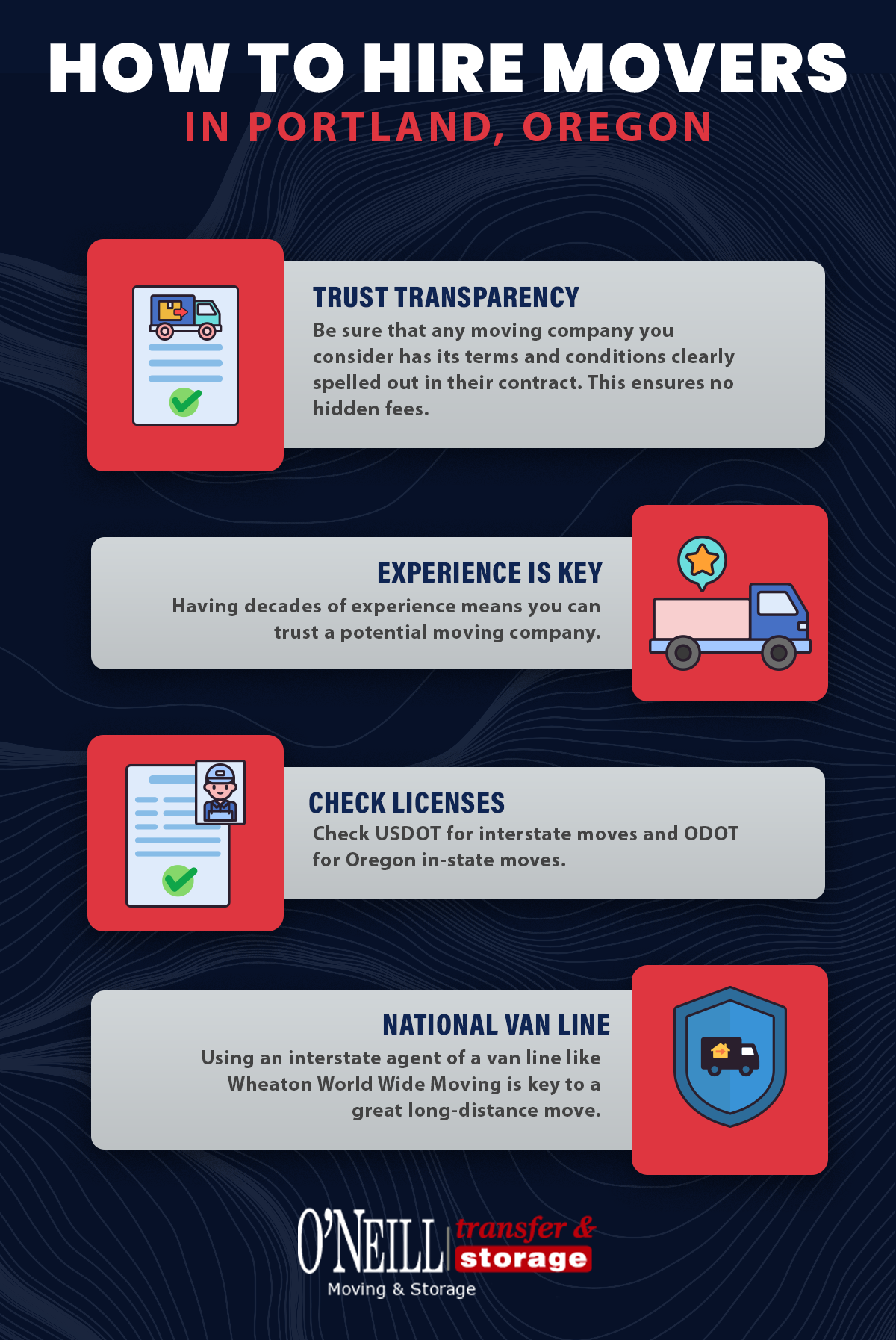 HOW TO HIRE MOVERS
IN PORTLAND, OREGON

TRUST TRANSPARENCY
Be sure that any moving company you consider has its terms and conditions clearly spelled out in their contract. This ensures no hidden fees.

EXPERIENCE IS KEY
Having decades of experience means you can trust a potential moving company.

CHECK LICENSES
Check USDOT for interstate moves and ODOT for Oregon in-state moves.

NATIONAL VAN LINE
Using an interstate agent of a van line like Wheaton World Wide Moving is key to a great long-distance move.

O'NEILL transfer & storage
Moving & Storage